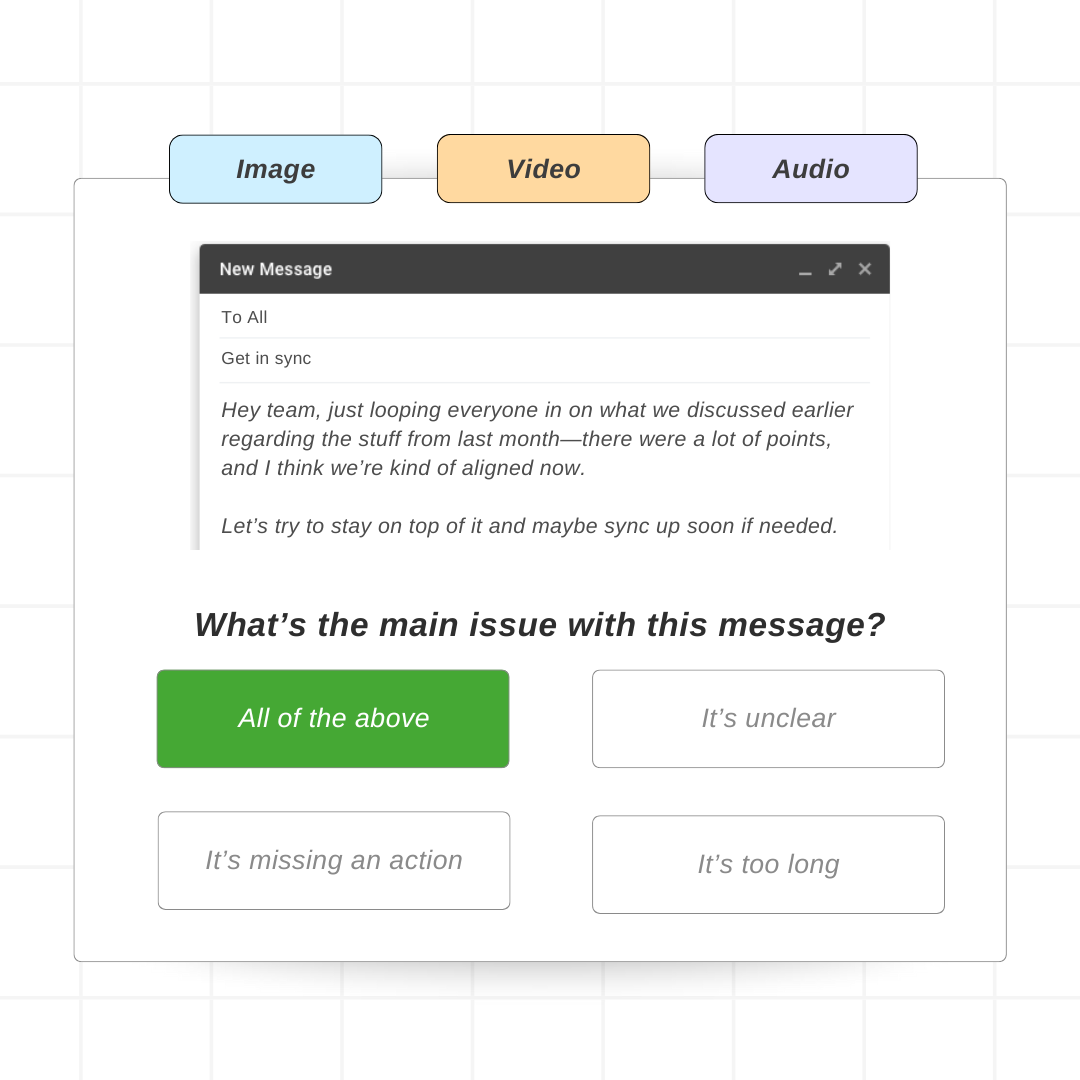 Image

Video

Audio

New Message

To All

Get in sync

Hey team, just looping everyone in on what we discussed earlier regarding the stuff from last month—there were a lot of points, and I think we're kind of aligned now.

Let's try to stay on top of it and maybe sync up soon if needed.

What's the main issue with this message?

All of the above

It's unclear

It's missing an action

It's too long